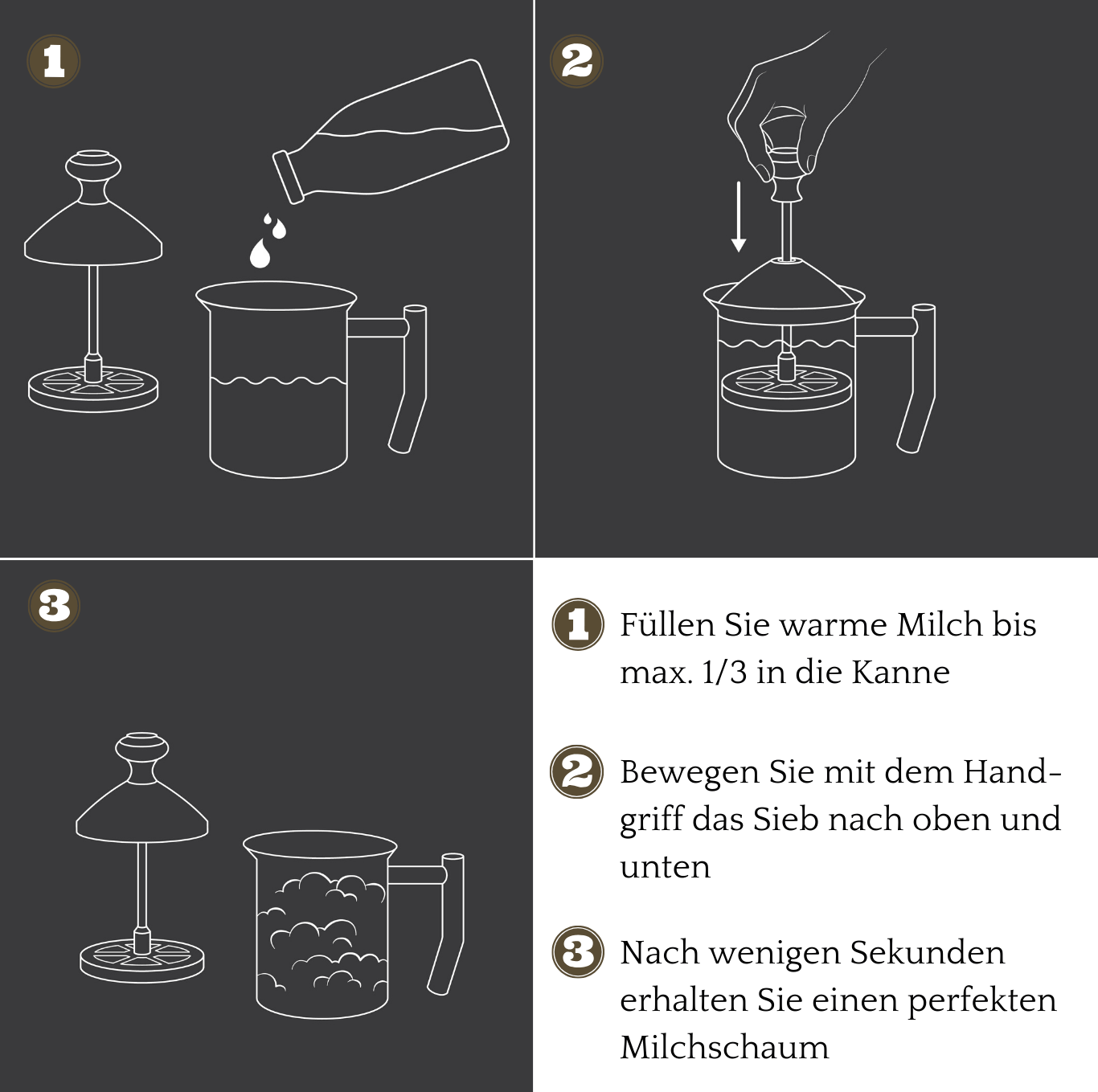 1

2

3

1 Füllen Sie warme Milch bis max. 1/3 in die Kanne

2 Bewegen Sie mit dem Handgriff das Sieb nach oben und unten

3 Nach wenigen Sekunden erhalten Sie einen perfekten Milchschaum