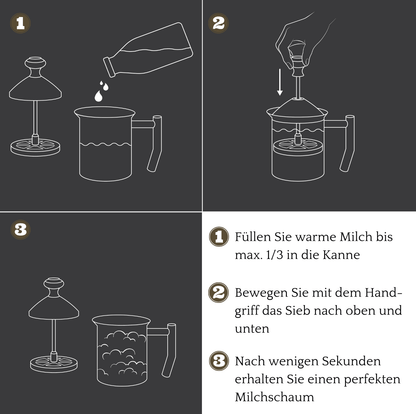 1

2

3

1 Füllen Sie warme Milch bis max. 1/3 in die Kanne

2 Bewegen Sie mit dem Handgriff das Sieb nach oben und unten

3 Nach wenigen Sekunden erhalten Sie einen perfekten Milchschaum